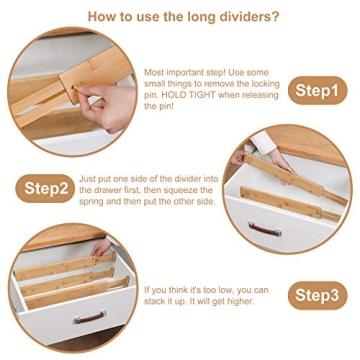 How to use the long dividers?

Most important step! Use some small things to remove the locking pin. HOLD TIGHT when releasing the pin!

Step1

Step2

Just put one side of the divider into the drawer first, then squeeze the spring and then put the other side.

If you think it's too low, you can stack it up. It will get higher.

Step3