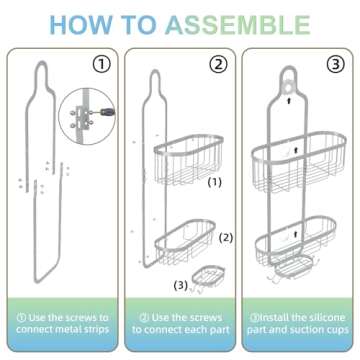 HOW TO ASSEMBLE

①

① Use the screws to connect metal strips

②

(1)

(2)

(3)

② Use the screws to connect each part

③

③Install the silicone part and suction cups