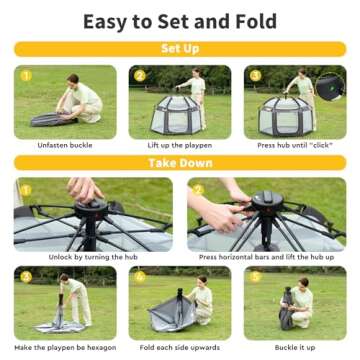 Easy to Set and Fold

Set Up

1
Unfasten buckle

2
Lift up the playpen

3
Press hub until "click"

Take Down

1
Unlock by turning the hub

2
Press horizontal bars and lift the hub up

3
Make the playpen be hexagon

4
Fold each side upwards

5
Buckle it up