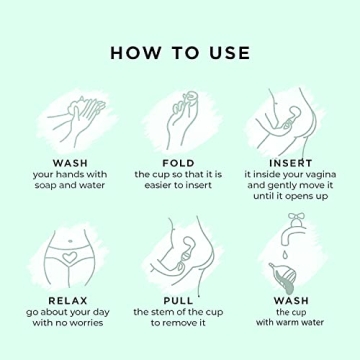 HOW TO USE

WASH
your hands with soap and water

FOLD
the cup so that it is easier to insert

INSERT
it inside your vagina and gently move it until it opens up

RELAX
go about your day with no worries

PULL
the stem of the cup to remove it

WASH
the cup with warm water