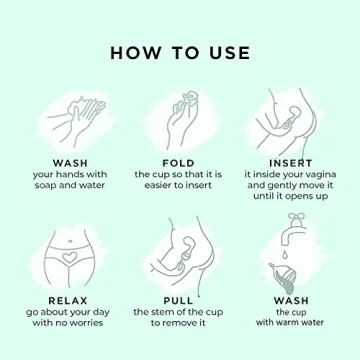 HOW TO USE

WASH
your hands with soap and water

FOLD
the cup so that it is easier to insert

INSERT
it inside your vagina and gently move it until it opens up

RELAX
go about your day with no worries

PULL
the stem of the cup to remove it

WASH
the cup with warm water