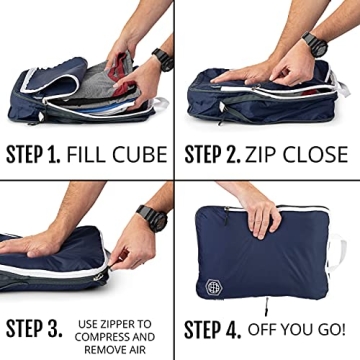 STEP 1. FILL CUBE

STEP 2. ZIP CLOSE

STEP 3. USE ZIPPER TO COMPRESS AND REMOVE AIR

STEP 4. OFF YOU GO!