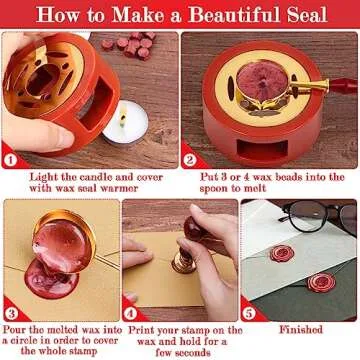 How to Make a Beautiful Seal

1
Light the candle and cover with wax seal warmer

2
Put 3 or 4 wax beads into the spoon to melt

3
Pour the melted wax into a circle in order to cover the whole stamp

4
Print your stamp on the wax and hold for a few seconds

5
Finished