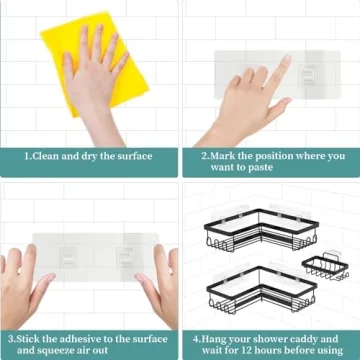 1.Clean and dry the surface

2.Mark the position where you want to paste

3.Stick the adhesive to the surface and squeeze air out

4.Hang your shower caddy and wait for 12 hours before using