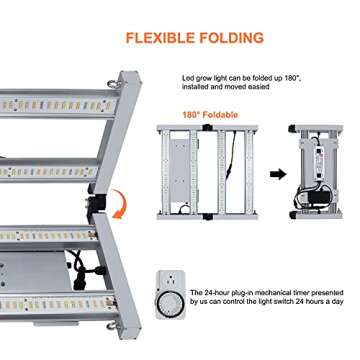 FLEXIBLE FOLDING

Led grow light can be folded up 180°, installed and moved easied

180° Foldable

The 24-hour plug-in mechanical timer presented by us can control the light switch 24 hours a day