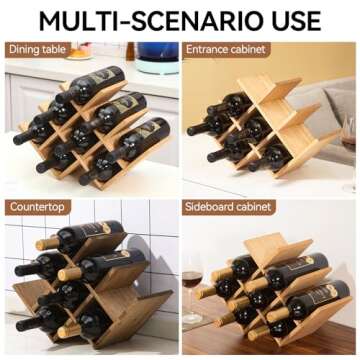 MULTI-SCENARIO USE

Dining table

Entrance cabinet

Countertop

Sideboard cabinet