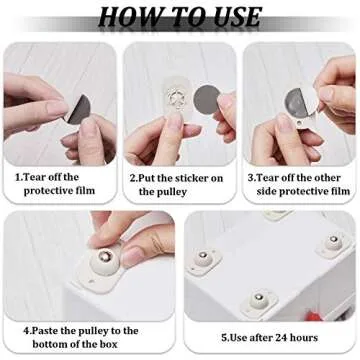 HOW TO USE

1.Tear off the protective film

2.Put the sticker on the pulley

3.Tear off the other side protective film

4.Paste the pulley to the bottom of the box

5.Use after 24 hours