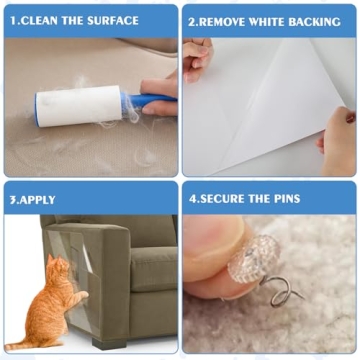 1.CLEAN THE SURFACE

2.REMOVE WHITE BACKING

3.APPLY

4.SECURE THE PINS