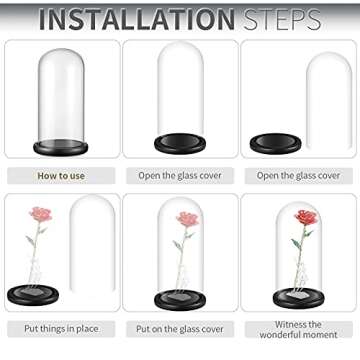 INSTALLATION STEPS

How to use

Open the glass cover

Open the glass cover

Put things in place

Put on the glass cover

Witness the wonderful moment