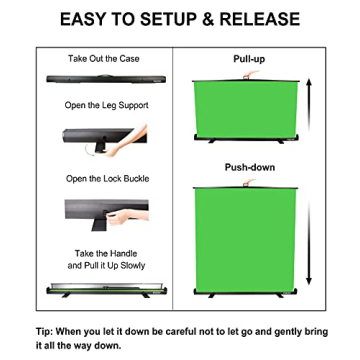 EASY TO SETUP & RELEASE

Take Out the Case

Open the Leg Support

Open the Lock Buckle

Take the Handle and Pull it Up Slowly

Pull-up

Push-down

Tip: When you let it down be careful not to let go and gently bring it all the way down.