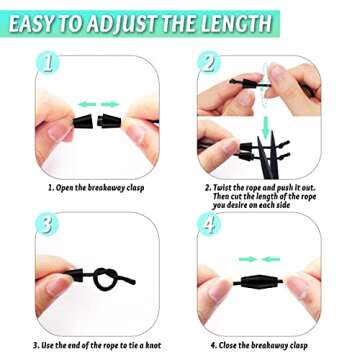 EASY TO ADJUST THE LENGTH

1

1. Open the breakaway clasp

2

2. Twist the rope and push it out. Then cut the length of the rope you desire on each side

3

3. Use the end of the rope to tie a knot

4

4. Close the breakaway clasp