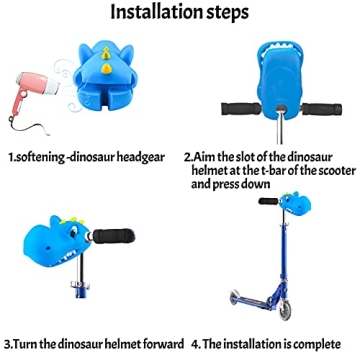 Installation steps

1.softening -dinosaur headgear

2.Aim the slot of the dinosaur helmet at the t-bar of the scooter and press down

3.Turn the dinosaur helmet forward

4. The installation is complete