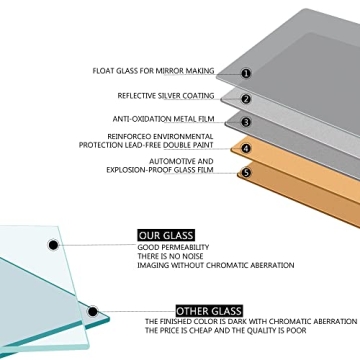 FLOAT GLASS FOR MIRROR MAKING
1

REFLECTIVE SILVER COATING
2

ANTI-OXIDATION METAL FILM
3

REINFORCEO ENVIRONMENTAL PROTECTION LEAD-FREE DOUBLE PAINT
4

AUTOMOTIVE AND EXPLOSION-PROOF GLASS FILM
5

OUR GLASS
GOOD PERMEABILITY
THERE IS NO NOISE
IMAGING WITHOUT CHROMATIC ABERRATION

OTHER GLASS
THE FINISHED COLOR IS DARK WITH CHROMATIC ABERRATION
THE PRICE IS CHEAP AND THE QUALITY IS POOR