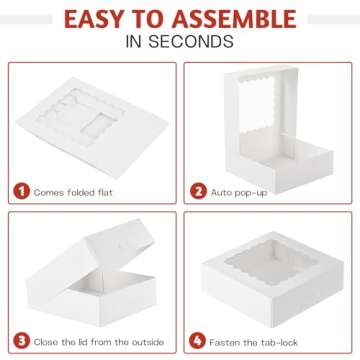 EASY TO ASSEMBLE
IN SECONDS

1 Comes folded flat

2 Auto pop-up

3 Close the lid from the outside

4 Fasten the tab-lock