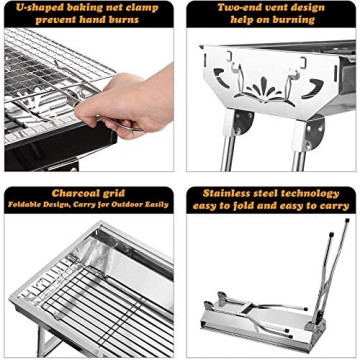 U-shaped baking net clamp prevent hand burns

Two-end vent design help on burning

Charcoal grid
Foldable Design, Carry for Outdoor Easily

Stainless steel technology easy to fold and easy to carry