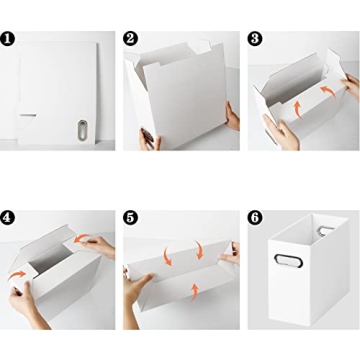 1
2
3
4
5
6