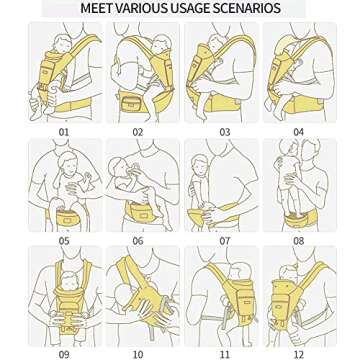 MEET VARIOUS USAGE SCENARIOS

01 02 03 04

05 06 07 08

09 10 11 12