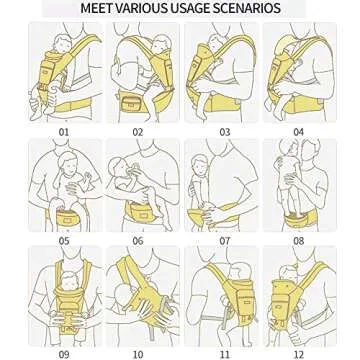 MEET VARIOUS USAGE SCENARIOS

01
02
03
04
05
06
07
08
09
10
11
12