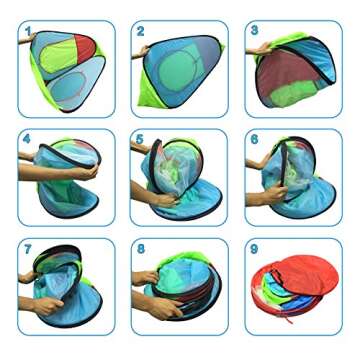 1

2

3

4

5

6

7

8

9