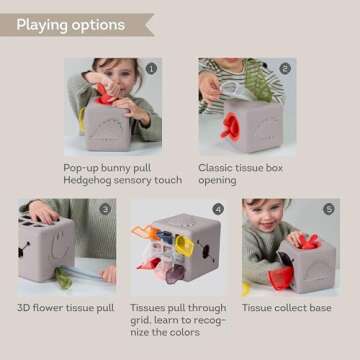 Playing options

1

Pop-up bunny pull
Hedgehog sensory touch

2

Classic tissue box opening

3

3D flower tissue pull

4

Tissues pull through grid, learn to recognize the colors

5

Tissue collect base