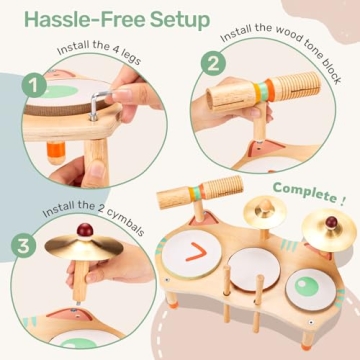 Hassle-Free Setup

1
Install the 4 legs

2
Install the wood tone block

3
Install the 2 cymbals

Complete !