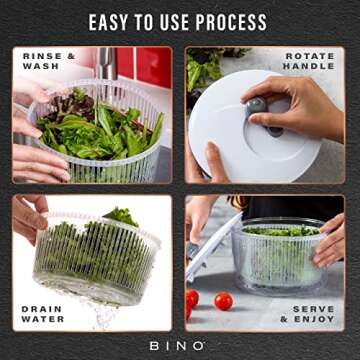 EASY TO USE PROCESS

RINSE & WASH

ROTATE HANDLE

DRAIN WATER

SERVE & ENJOY

BINO