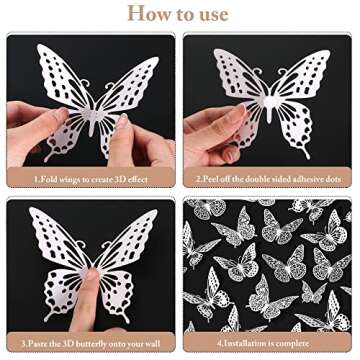 How to use

1.Fold wings to create 3D effect

2.Peel off the double sided adhesive dots

3.Paste the 3D butterfly onto your wall

4.Installation is complete