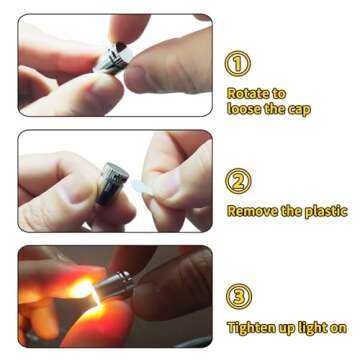 ①

Rotate to loose the cap

②

Remove the plastic

③

Tighten up light on