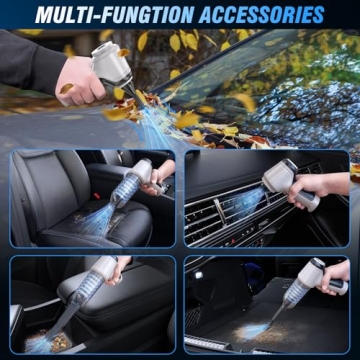 MULTI-FUNGTION ACCESSORIES