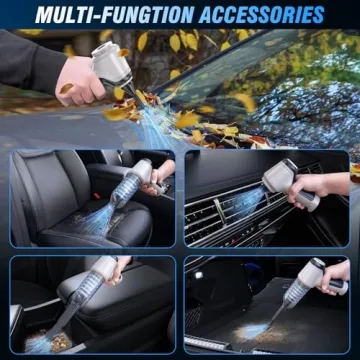 MULTI-FUNGTION ACCESSORIES