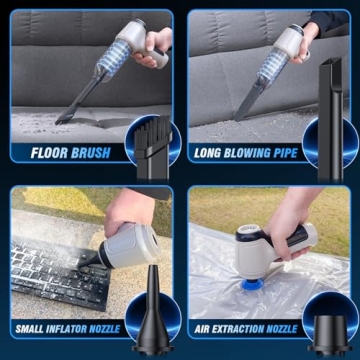 FLOOR BRUSH

LONG BLOWING PIPE

SMALL INFLATOR NOZZLE

AIR EXTRACTION NOZZLE