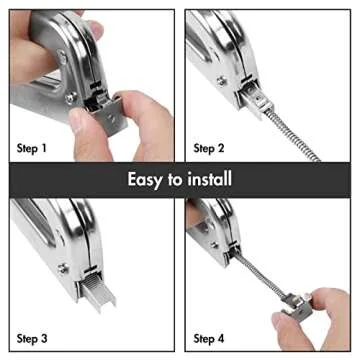 Step 1

Step 2

Easy to install

Step 3

Step 4