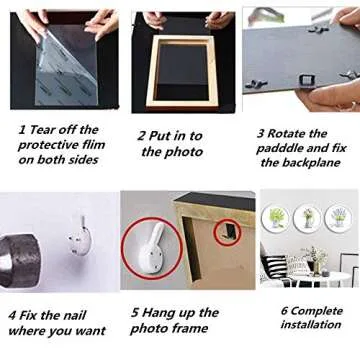 1 Tear off the protective flim on both sides

2 Put in to the photo

3 Rotate the padddle and fix the backplane

4 Fix the nail where you want

5 Hang up the photo frame

6 Complete installation