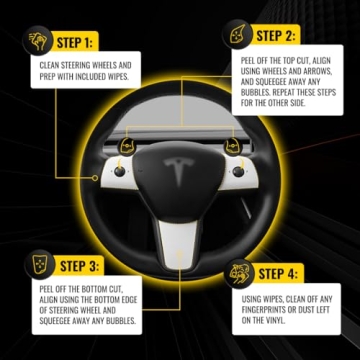 STEP 1:

CLEAN STEERING WHEELS AND PREP WITH INCLUDED WIPES.

STEP 2:

PEEL OFF THE TOP CUT, ALIGN USING WHEELS AND ARROWS, AND SQUEEGEE AWAY ANY BUBBLES. REPEAT THESE STEPS FOR THE OTHER SIDE.

STEP 3:

PEEL OFF THE BOTTOM CUT, ALIGN USING THE BOTTOM EDGE OF STEERING WHEEL AND SQUEEGEE AWAY ANY BUBBLES.

STEP 4:

USING WIPES, CLEAN OFF ANY FINGERPRINTS OR DUST LEFT ON THE VINYL.