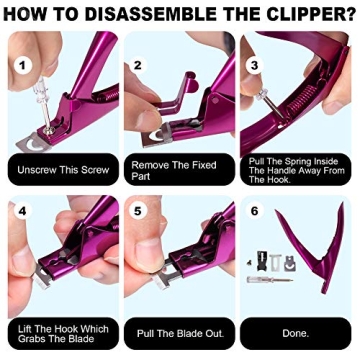 HOW TO DISASSEMBLE THE CLIPPER?

1
Unscrew This Screw

2
Remove The Fixed Part

3
Pull The Spring Inside The Handle Away From The Hook.

4
Lift The Hook Which Grabs The Blade

5
Pull The Blade Out.

6
Done.