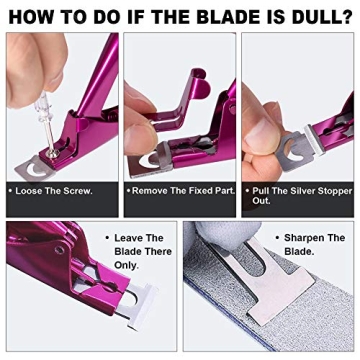 HOW TO DO IF THE BLADE IS DULL?

• Loose The Screw.

• Remove The Fixed Part.

• Pull The Silver Stopper Out.

• Leave The Blade There Only.

• Sharpen The Blade.