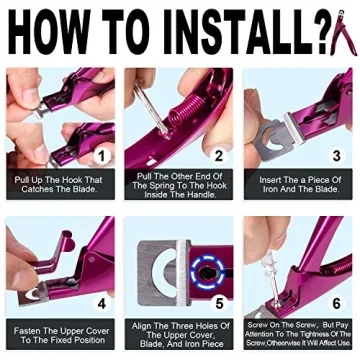 HOW TO INSTALL?

1
Pull Up The Hook That Catches The Blade.

2
Pull The Other End Of The Spring To The Hook Inside The Handle.

3
Insert The a Piece Of Iron And The Blade.

4
Fasten The Upper Cover To The Fixed Position

5
Align The Three Holes Of The Upper Cover, Blade, And Iron Piece

6
Screw On The Screw, But Pay Attention To The Tightness Of The Screw,Otherwise It Will Affect Use.