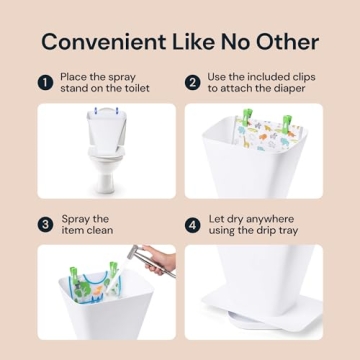 Convenient Like No Other

1 Place the spray stand on the toilet

2 Use the included clips to attach the diaper

3 Spray the item clean

4 Let dry anywhere using the drip tray