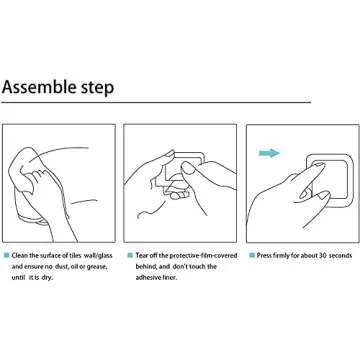 Assemble step

Clean the surface of tiles wall/glass and ensure no dust, oil or grease, until it is dry.

Tear off the protective-film-covered behind, and don't touch the adhesive liner.

Press firmly for about 30 seconds