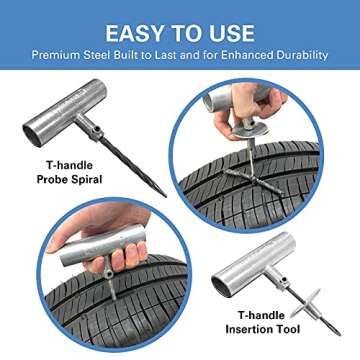 EASY TO USE
Premium Steel Built to Last and for Enhanced Durability

T-handle
Probe Spiral

T-handle
Insertion Tool