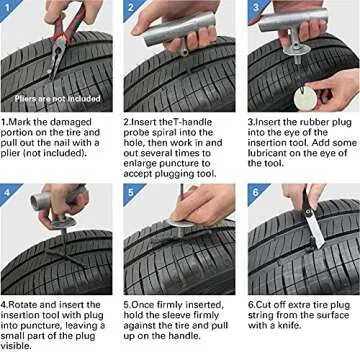 1

Pliers are not included

1.Mark the damaged portion on the tire and pull out the nail with a plier (not included).

2

2.Insert theT-handle probe spiral into the hole, then work in and out several times to enlarge puncture to accept plugging tool.

3

3.Insert the rubber plug into the eye of the insertion tool. Add some lubricant on the eye of the tool.

4

4.Rotate and insert the insertion tool with plug into puncture, leaving a small part of the plug visible.

5

5.Once firmly inserted, hold the sleeve firmly against the tire and pull up on the handle.

6

6.Cut off extra tire plug string from the surface with a knife.