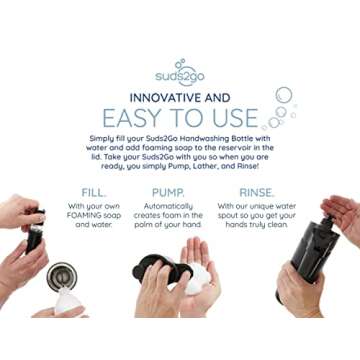 suds2go

INNOVATIVE AND
EASY TO USE

Simply fill your Suds2Go Handwashing Bottle with water and add foaming soap to the reservoir in the lid. Take your Suds2Go with you so when you are ready, you simply Pump, Lather, and Rinse!

FILL.
With your own FOAMING soap and water.

PUMP.
Automatically creates foam in the palm of your hand.

RINSE.
With our unique water spout so you get your hands truly clean.