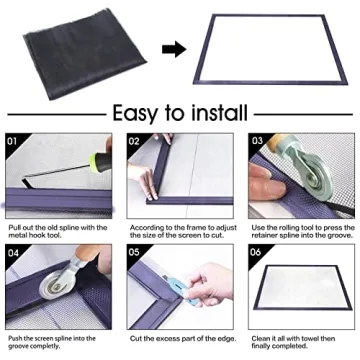 Easy to install

01

Pull out the old spline with the metal hook tool.

02

According to the frame to adjust the size of the screen to cut.

03

Use the rolling tool to press the retainer spline into the groove.

04

Push the screen spline into the groove completly.

05

Cut the excess part of the edge.

06

Clean it all with towel then finally completed.