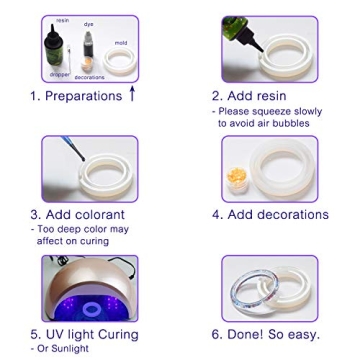 resin
dye
mold
dropper
decorations

1. Preparations ↑

2. Add resin
- Please squeeze slowly to avoid air bubbles

3. Add colorant
- Too deep color may affect on curing

4. Add decorations

5. UV light Curing
- Or Sunlight

6. Done! So easy.