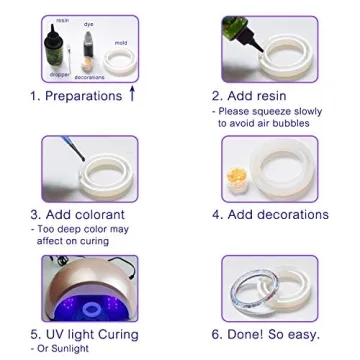 resin
dye
mold
dropper
decorations

1. Preparations ↑

2. Add resin
- Please squeeze slowly to avoid air bubbles

3. Add colorant
- Too deep color may affect on curing

4. Add decorations

5. UV light Curing
- Or Sunlight

6. Done! So easy.