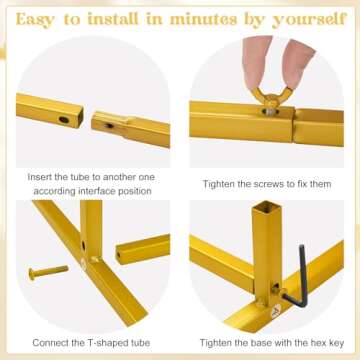 Easy to install in minutes by yourself

Insert the tube to another one according interface position

Tighten the screws to fix them

Connect the T-shaped tube

Tighten the base with the hex key