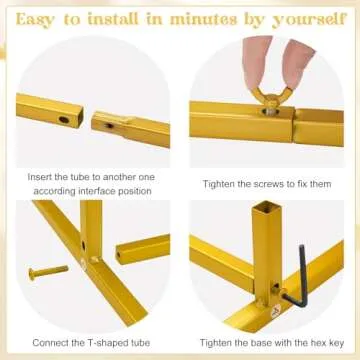 Easy to install in minutes by yourself

Insert the tube to another one according interface position

Tighten the screws to fix them

Connect the T-shaped tube

Tighten the base with the hex key