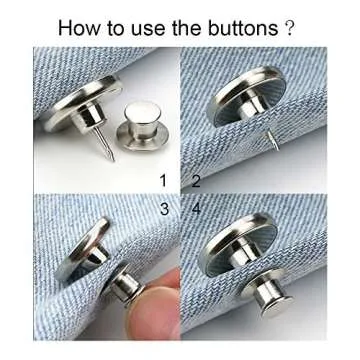 How to use the buttons ?

1

2

3

4