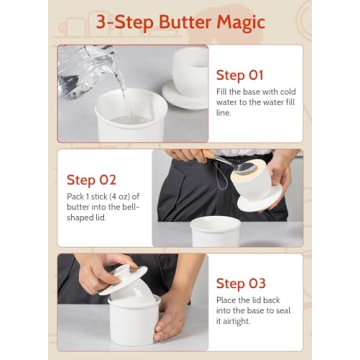 3-Step Butter Magic

Step 01

Fill the base with cold water to the water fill line.

Step 02

Pack 1 stick (4 oz) of butter into the bell-shaped lid.

Step 03

Place the lid back into the base to seal it airtight.