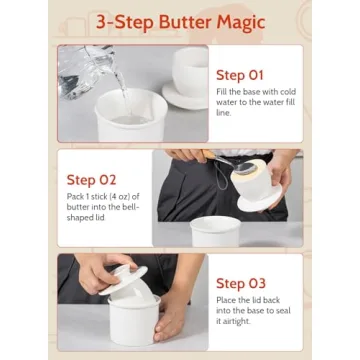 3-Step Butter Magic

Step 01

Fill the base with cold water to the water fill line.

Step 02

Pack 1 stick (4 oz) of butter into the bell-shaped lid.

Step 03

Place the lid back into the base to seal it airtight.